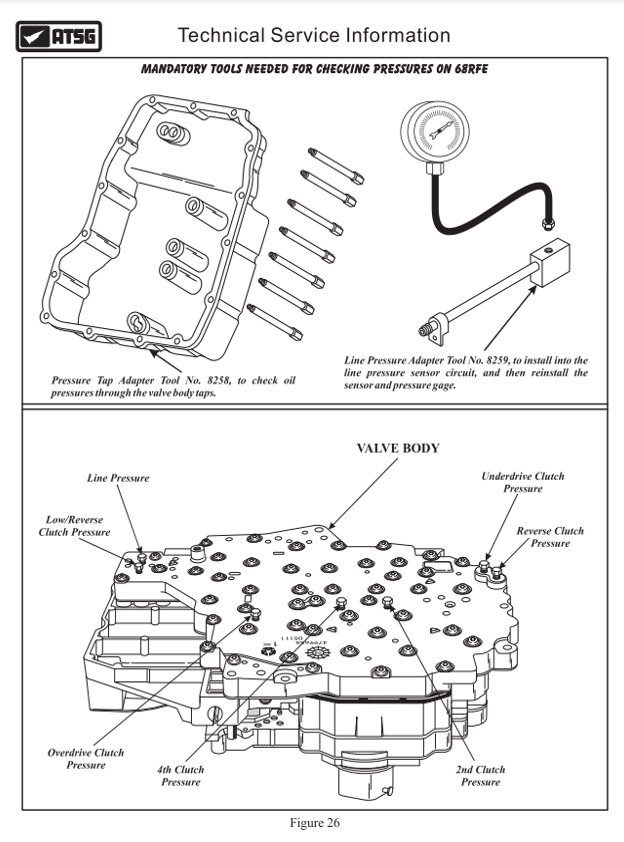 ATSG

Technical Service Information

MANDATORY TOOLS NEEDED FOR CHECKING PRESSURES ON 68RFE

Pressure Tap Adapter Tool No. 8258, to check oil pressures through the valve body taps.

Line Pressure Adapter Tool No. 8259, to install into the line pressure sensor circuit, and then reinstall the sensor and pressure gage.

VALVE BODY

Line Pressure

Low/Reverse Clutch Pressure

Underdrive Clutch Pressure

Reverse Clutch Pressure

Overdrive Clutch Pressure

4th Clutch Pressure

2nd Clutch Pressure

Figure 26